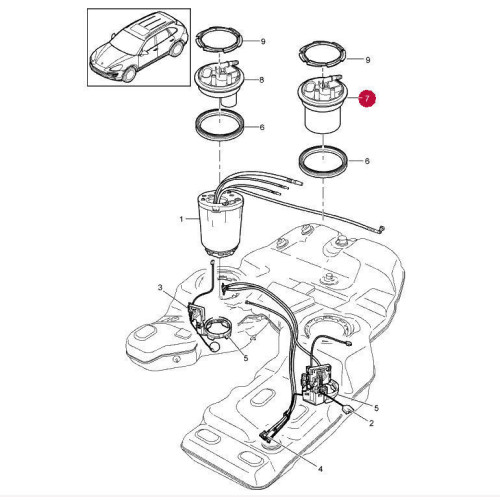 9
9
8
7
6
6
1
3
5
5
2
4