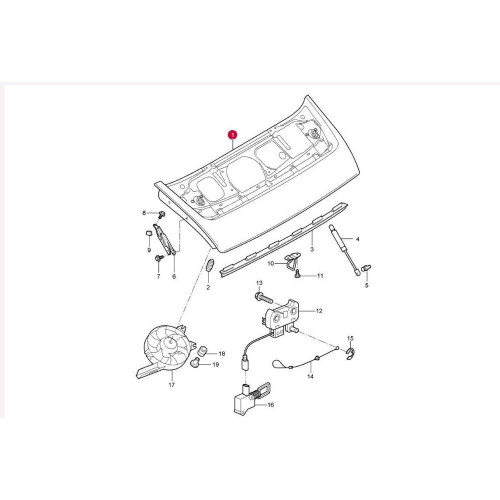 1
8
9
7
6
2
3
4
5
10
11
13
12
15
14
18
19
17
16